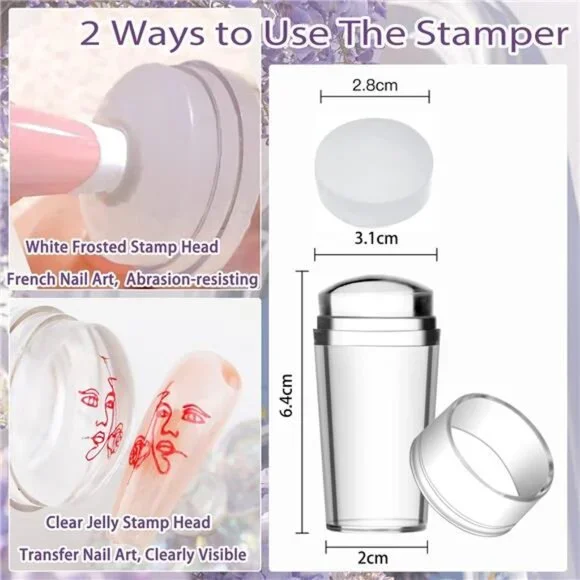 2 Ways to Use The Stamper

White Frosted Stamp Head

French Nail Art, Abrasion-resisting

Clear Jelly Stamp Head

Transfer Nail Art, Clearly Visible

2.8cm

3.1cm

6.4cm

2cm